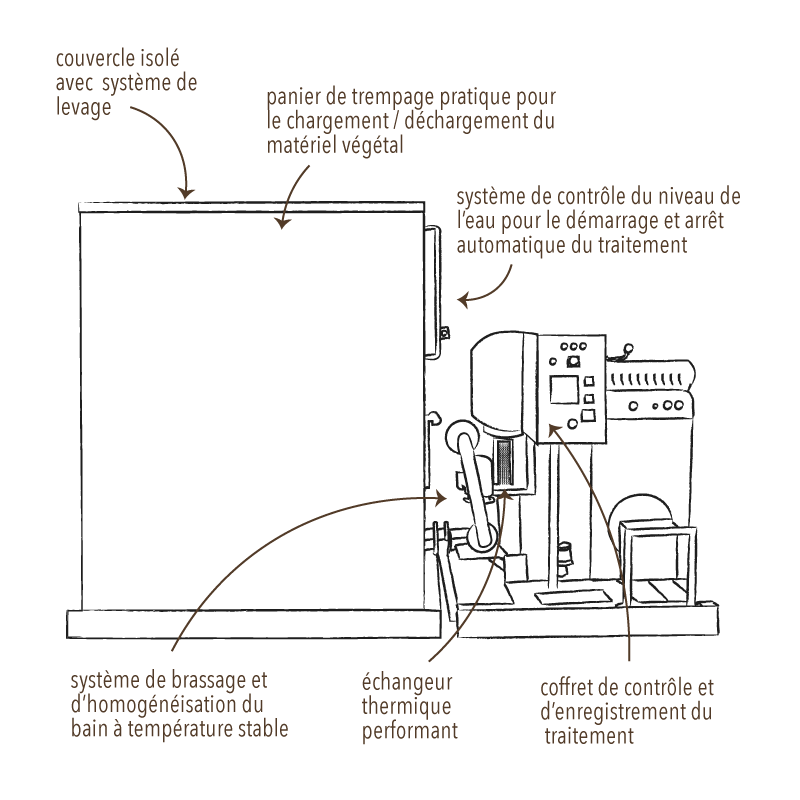 couvercle isolé avec système de levage

panier de trempage pratique pour le chargement / déchargement du matériel végétal

système de contrôle du niveau de l'eau pour le démarrage et arrêt automatique du traitement

système de brassage et d'homogénéisation du bain à température stable

échangeur thermique performant

coffret de contrôle et d'enregistrement du traitement